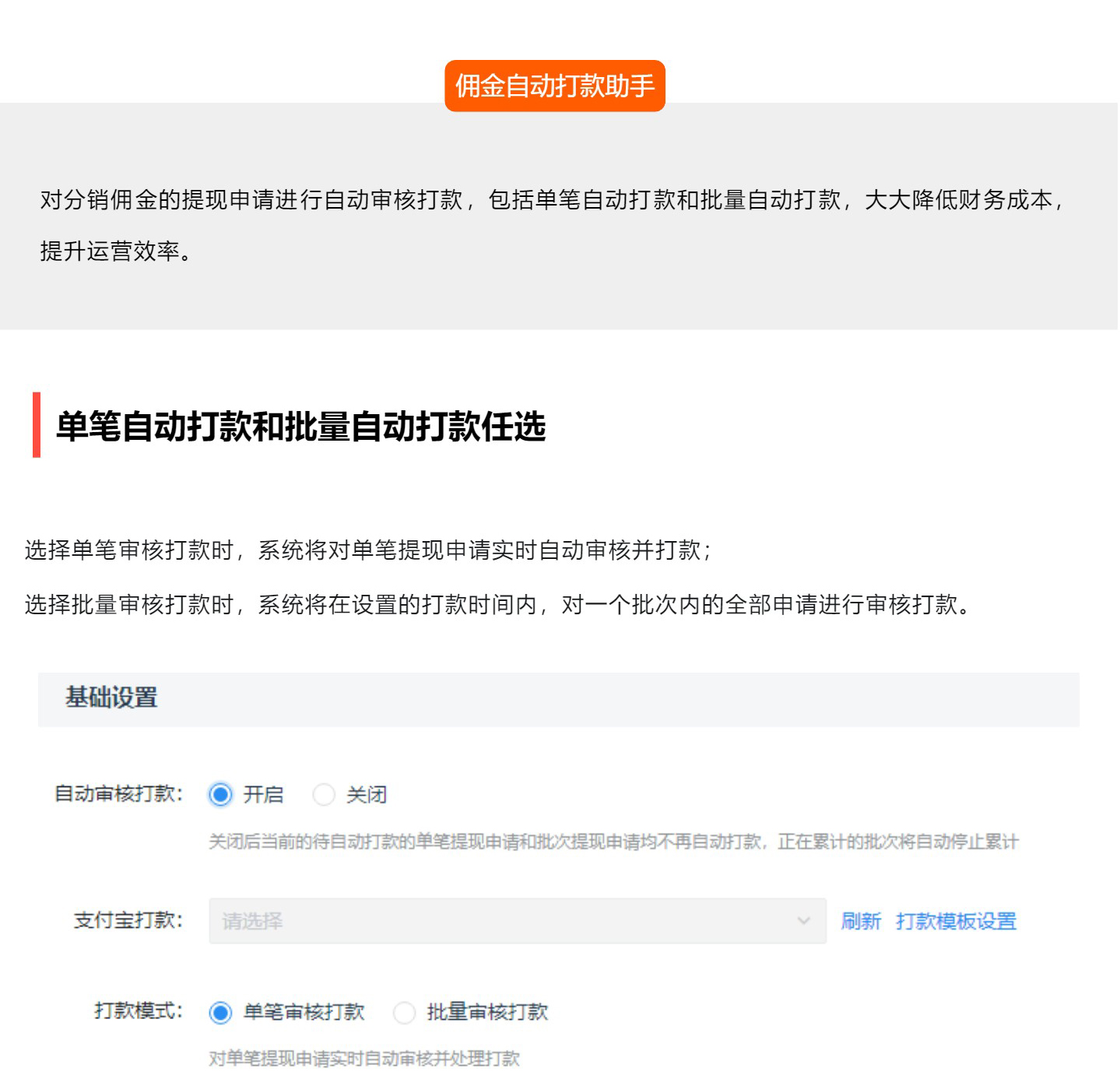 佣金自动打款助手

对分销佣金的提现申请进行自动审核打款，包括单笔自动打款和批量自动打款，大大降低财务成本，提升运营效率。

单笔自动打款和批量自动打款任选

选择单笔审核打款时，系统将对单笔提现申请实时自动审核并打款；

选择批量审核打款时，系统将在设置的打款时间内，对一个批次内的全部申请进行审核打款。

基础设置

自动审核打款： 开启 关闭

关闭后当前的待自动打款的单笔提现申请和批次提现申请均不再自动打款，正在累计的批次将自动停止累计

支付宝打款： 请选择 刷新 打款模板设置

打款模式： 单笔审核打款 批量审核打款

对单笔提现申请实时自动审核并处理打款